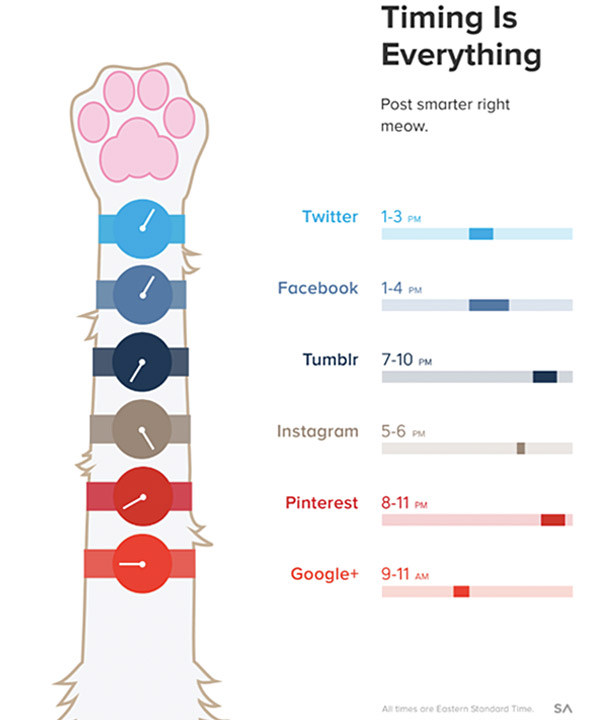 Timing Is Everything

Post smarter right meow.

Twitter 1-3 PM

Facebook 1-4 PM

Tumblr 7-10 PM

Instagram 5-6 PM

Pinterest 8-11 PM

Google+ 9-11 AM

All times are Eastern Standard Time.

SA